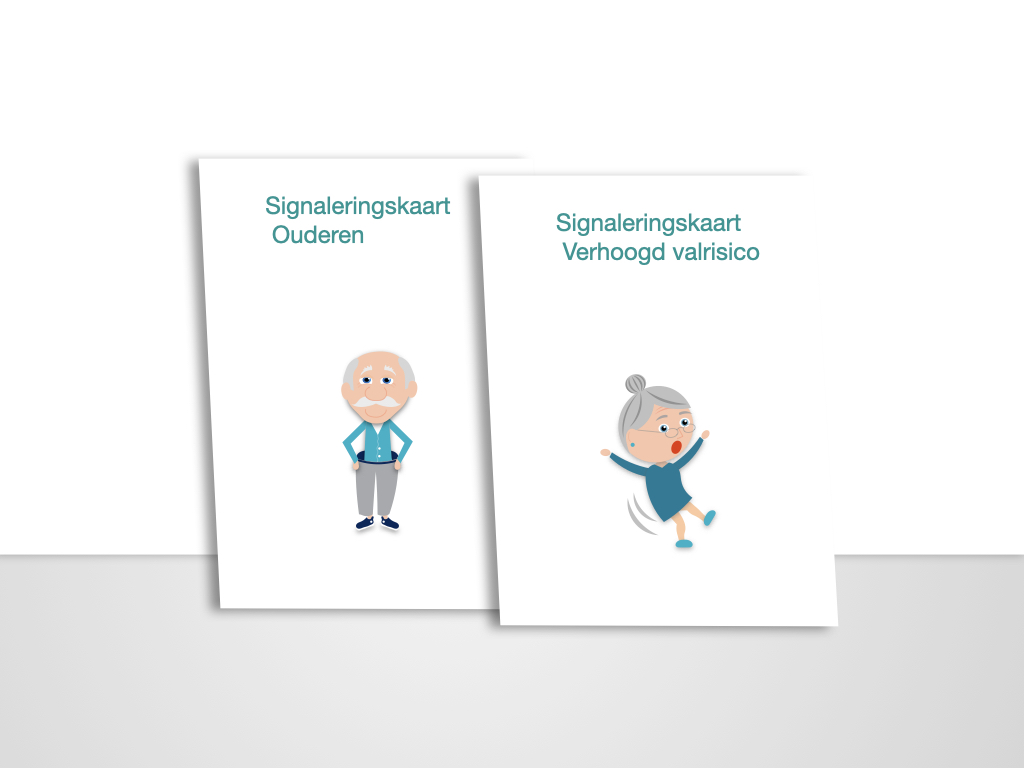 Signaleringskaart
Ouderen

Signaleringskaart
Verhoogd valrisico